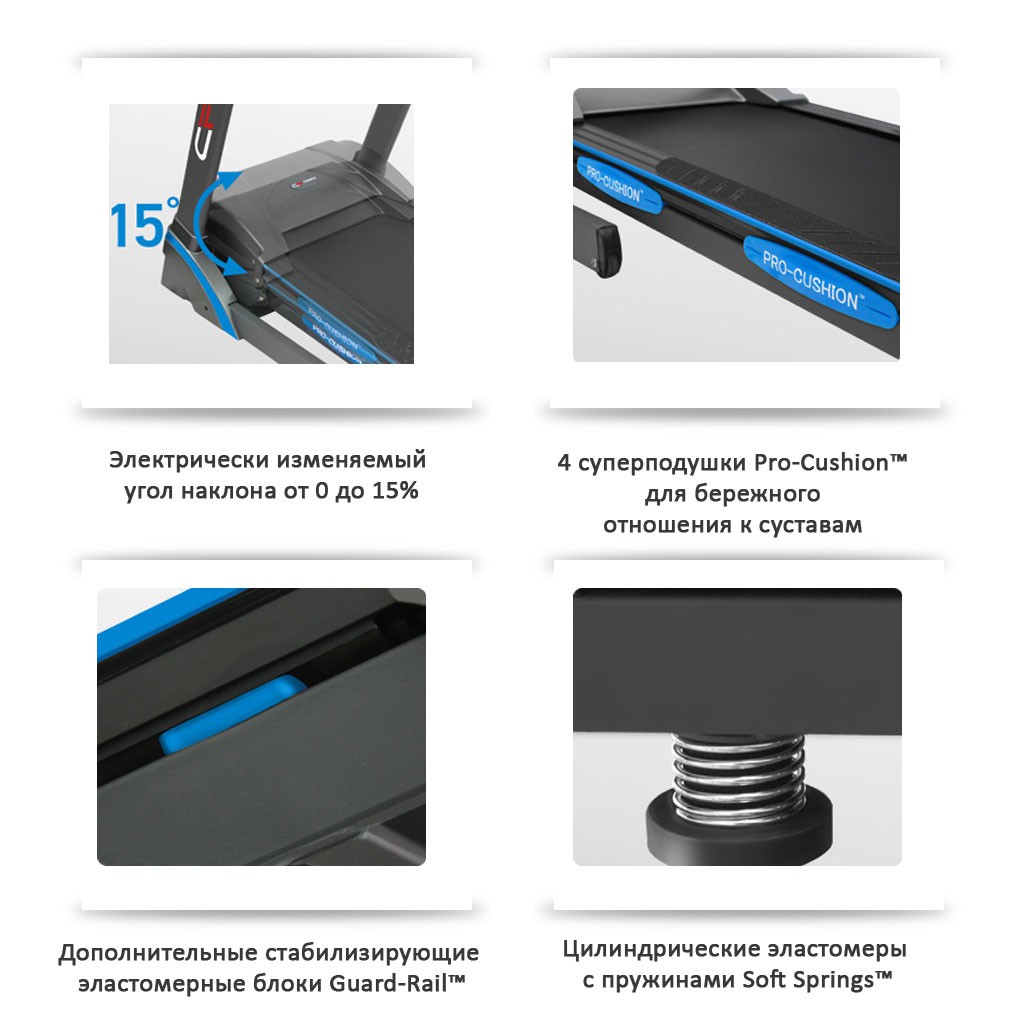 15°

PRO-CUSHION

PRO-CUSHION

Электрически изменяемый угол наклона от 0 до 15%

PRO-CUSHION™

PRO-CUSHION™

4 суперподушки Pro-Cushion™ для бережного отношения к суставам

Дополнительные стабилизирующие эластомерные блоки Guard-Rail™

Цилиндрические эластомеры с пружинами Soft Springs™